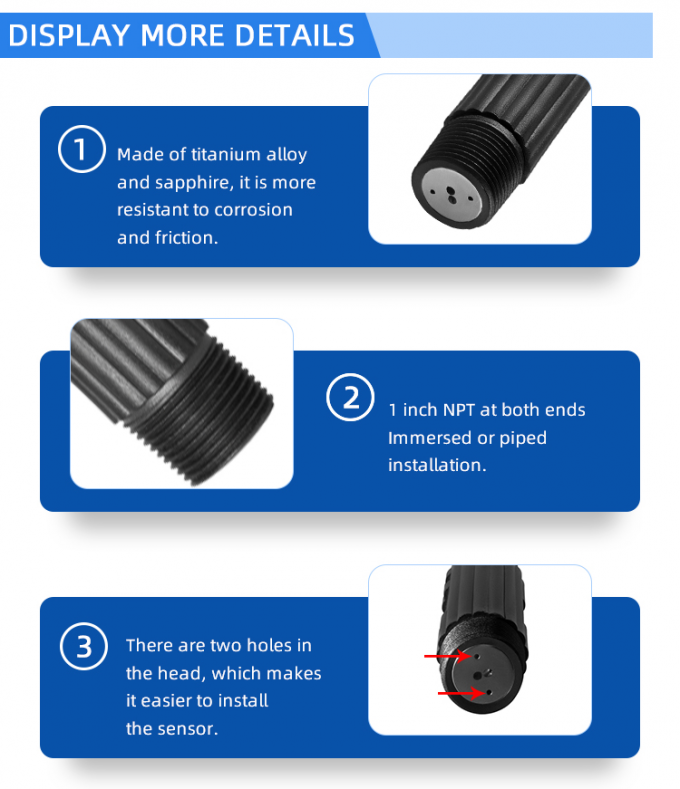 DISPLAY MORE DETAILS

1 Made of titanium alloy and sapphire, it is more resistant to corrosion and friction.

2 1 inch NPT at both ends
Immersed or piped installation.

3 There are two holes in the head, which makes it easier to install the sensor.